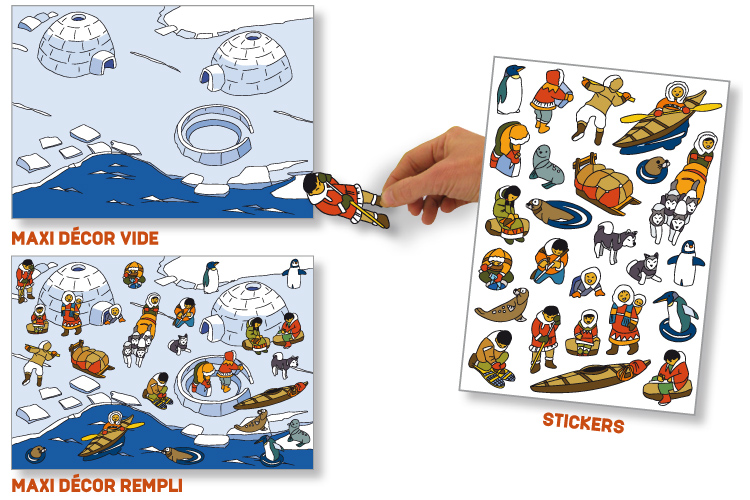 MAXI DÉCOR VIDE

MAXI DÉCOR REMPLI

STICKERS